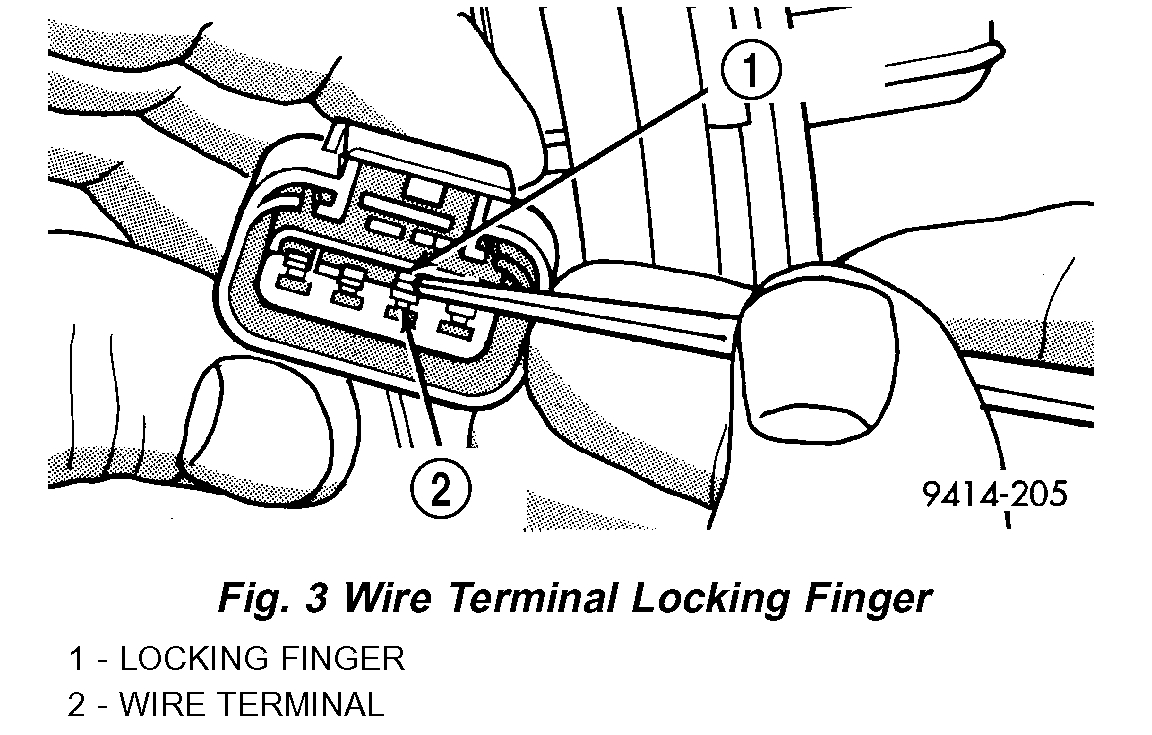 1

2

9414-205

Fig. 3 Wire Terminal Locking Finger

1 - LOCKING FINGER
2 - WIRE TERMINAL