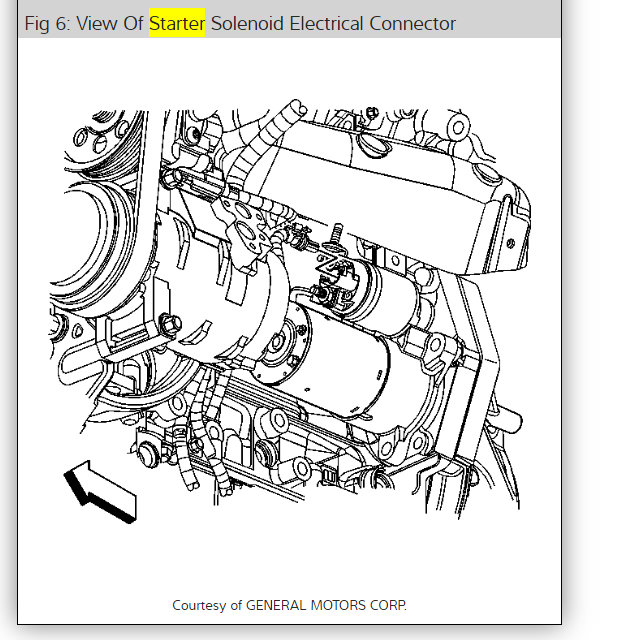 Fig 6: View Of Starter Solenoid Electrical Connector

Courtesy of GENERAL MOTORS CORP.