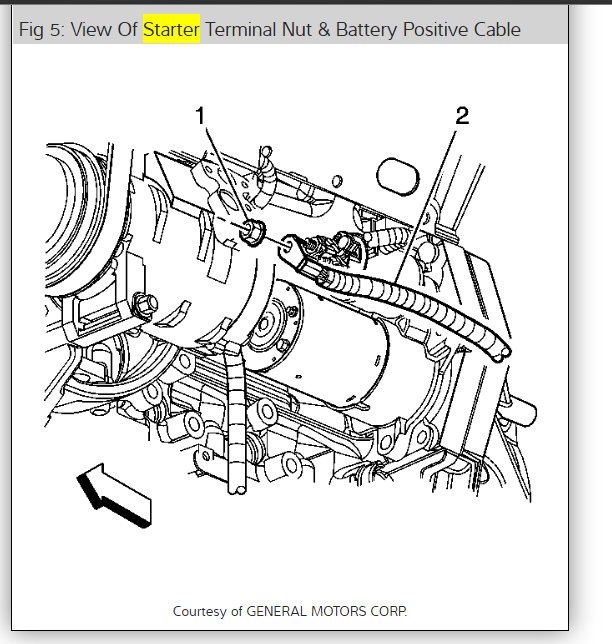 Fig 5: View Of Starter Terminal Nut & Battery Positive Cable

1

2

Courtesy of GENERAL MOTORS CORP.