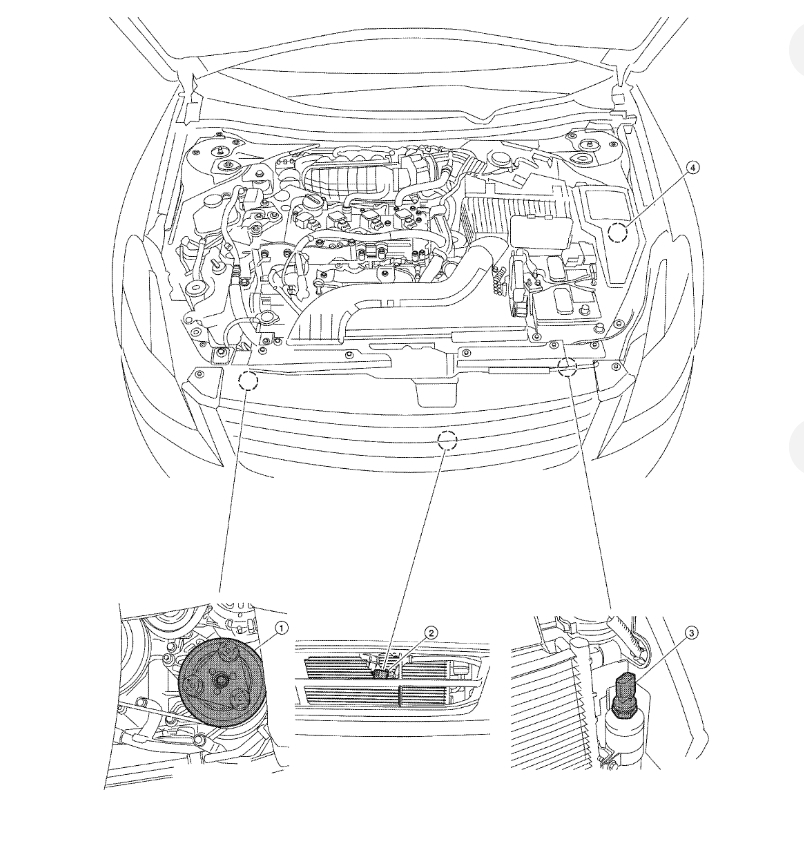 4

1

2

3