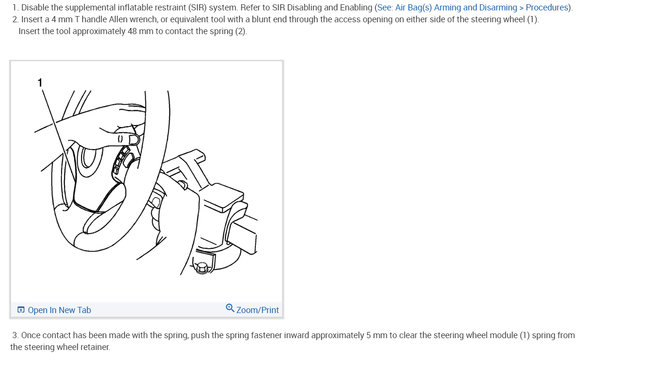 1. Disable the supplemental inflatable restraint (SIR) system. Refer to SIR Disabling and Enabling (See: Air Bag(s) Arming and Disarming > Procedures).
2. Insert a 4 mm T handle Allen wrench, or equivalent tool with a blunt end through the access opening on either side of the steering wheel (1).
Insert the tool approximately 48 mm to contact the spring (2).

1

Open In New Tab

Zoom/Print

3. Once contact has been made with the spring, push the spring fastener inward approximately 5 mm to clear the steering wheel module (1) spring from the steering wheel retainer.