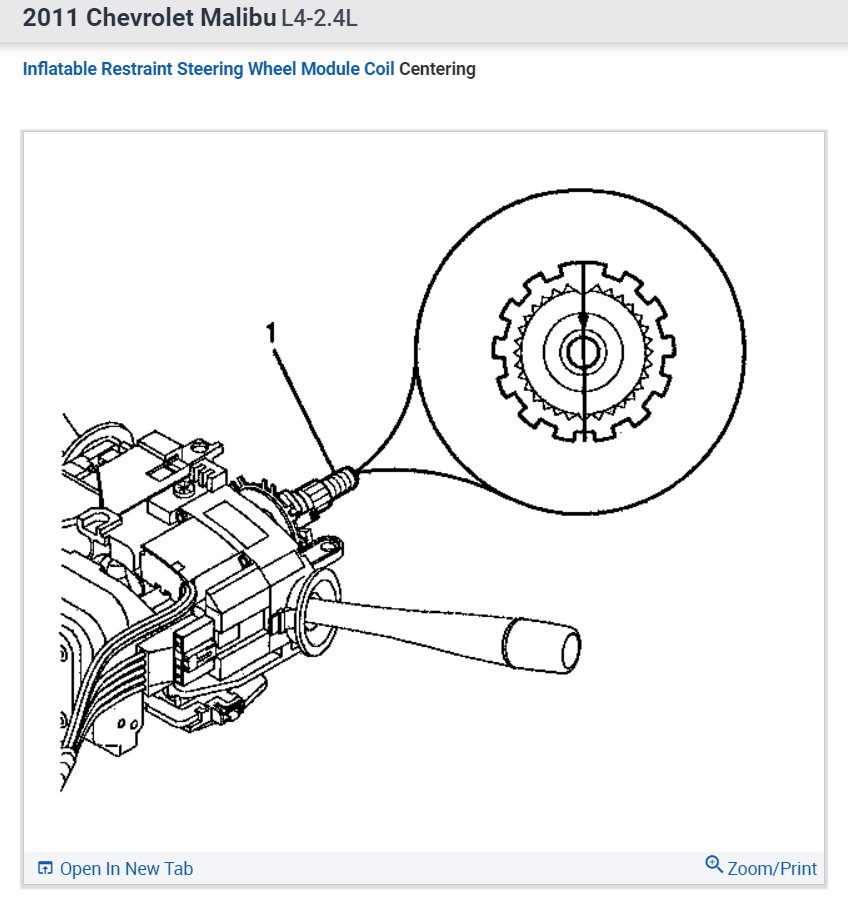 2011 Chevrolet Malibu L4-2.4L

Inflatable Restraint Steering Wheel Module Coil Centering

1

Open In New Tab

Zoom/Print