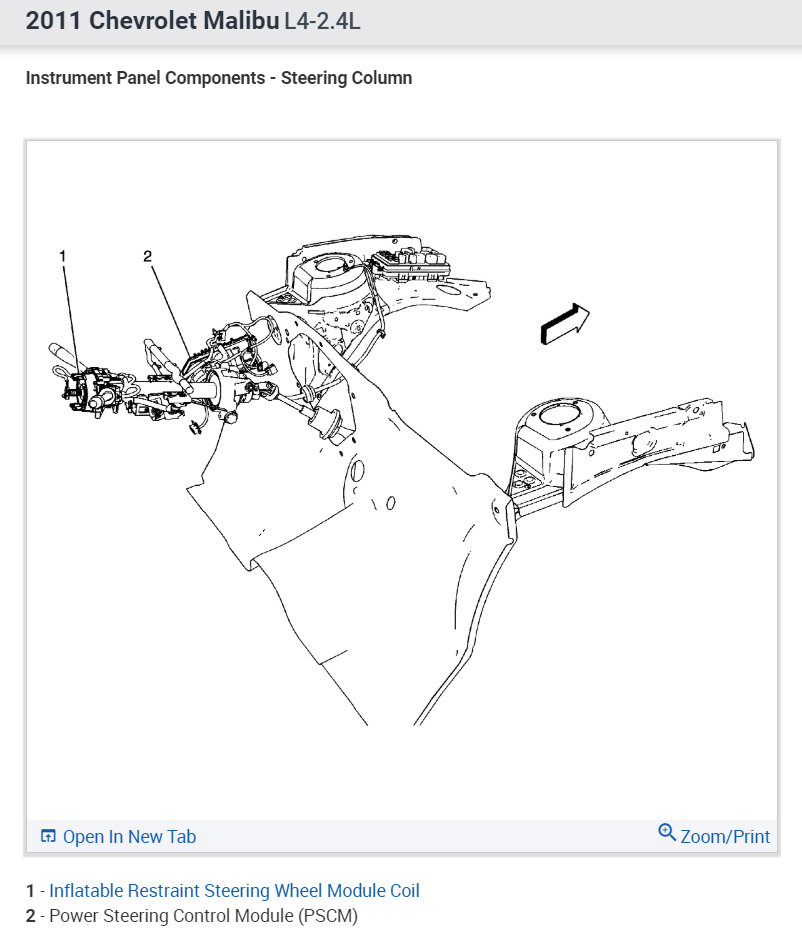 2011 Chevrolet Malibu L4-2.4L

Instrument Panel Components - Steering Column

1

2

Open In New Tab

Zoom/Print

1 - Inflatable Restraint Steering Wheel Module Coil
2 - Power Steering Control Module (PSCM)