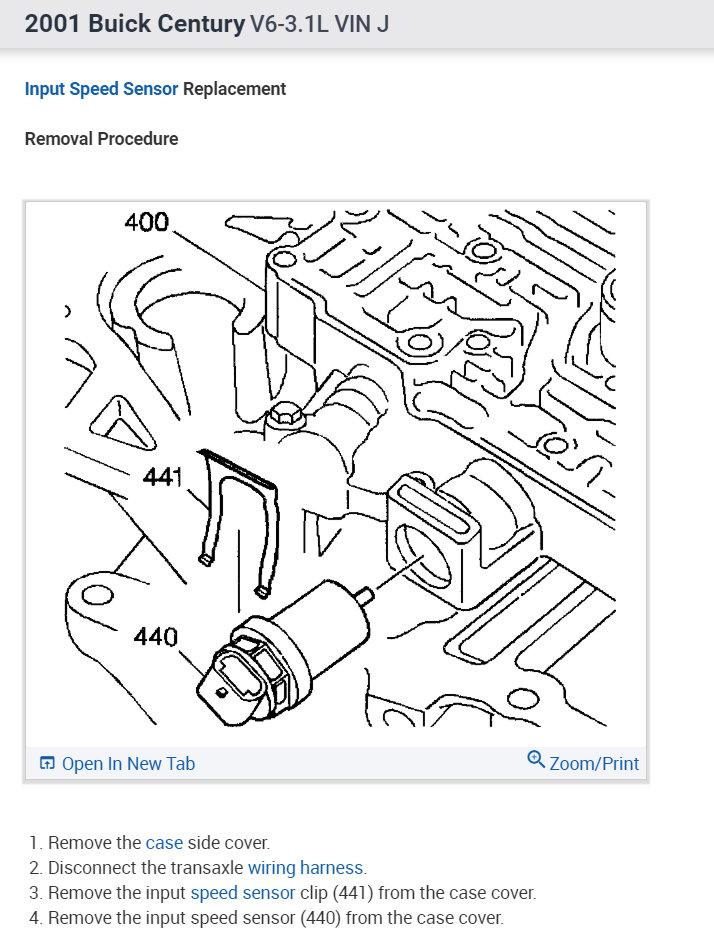 2001 Buick Century V6-3.1L VIN J

Input Speed Sensor Replacement

Removal Procedure

400

441

440

Open In New Tab

Zoom/Print

1. Remove the case side cover.
2. Disconnect the transaxle wiring harness.
3. Remove the input speed sensor clip (441) from the case cover.
4. Remove the input speed sensor (440) from the case cover.