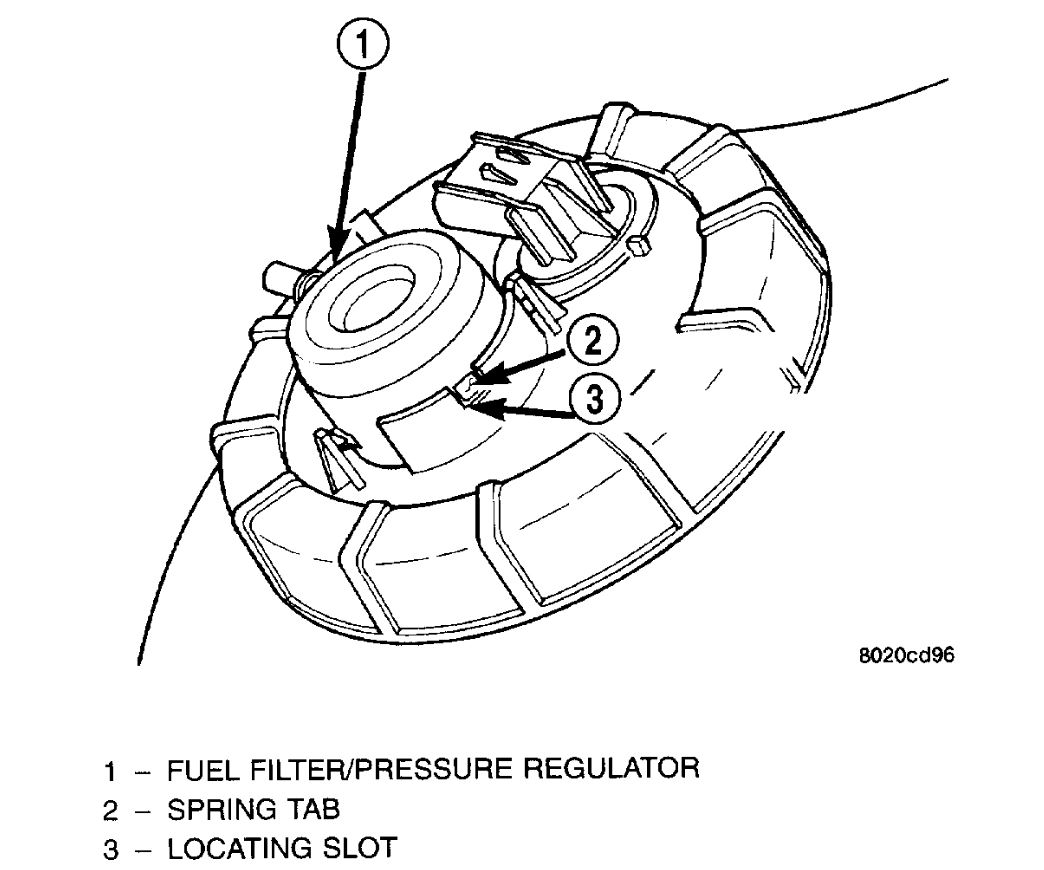 1

2

3

8020cd96

1 – FUEL FILTER/PRESSURE REGULATOR
2 – SPRING TAB
3 – LOCATING SLOT