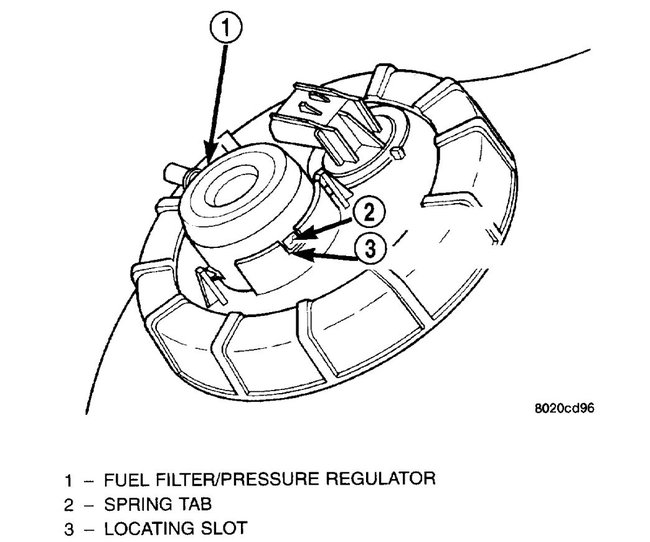 1

2

3

8020cd96

1 – FUEL FILTER/PRESSURE REGULATOR
2 – SPRING TAB
3 – LOCATING SLOT