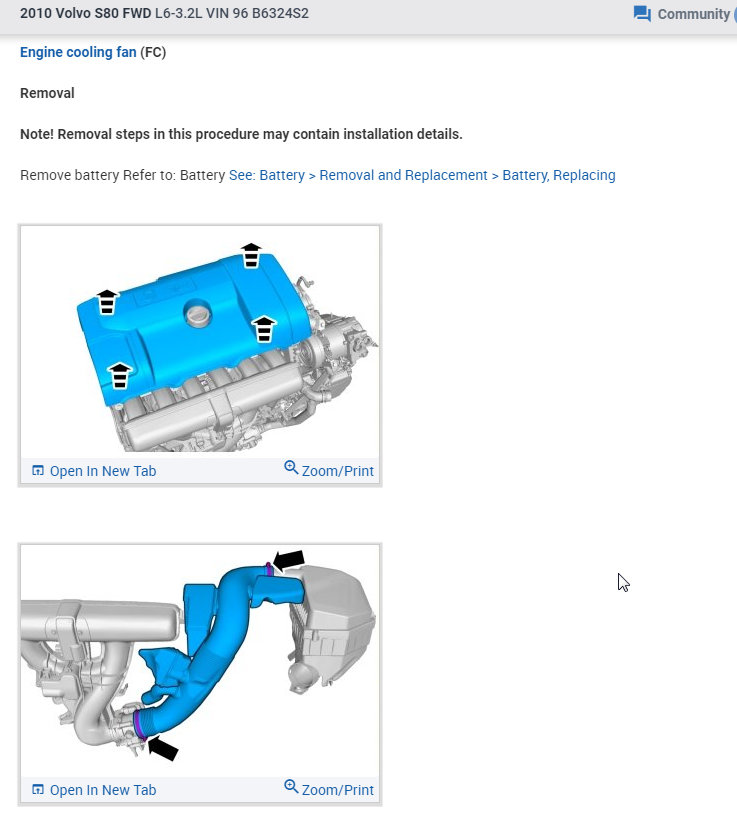 2010 Volvo S80 FWD L6-3.2L VIN 96 B6324S2

Community

Engine cooling fan (FC)

Removal

Note! Removal steps in this procedure may contain installation details.

Remove battery Refer to: Battery See: Battery > Removal and Replacement > Battery, Replacing

Open In New Tab Zoom/Print

Open In New Tab Zoom/Print