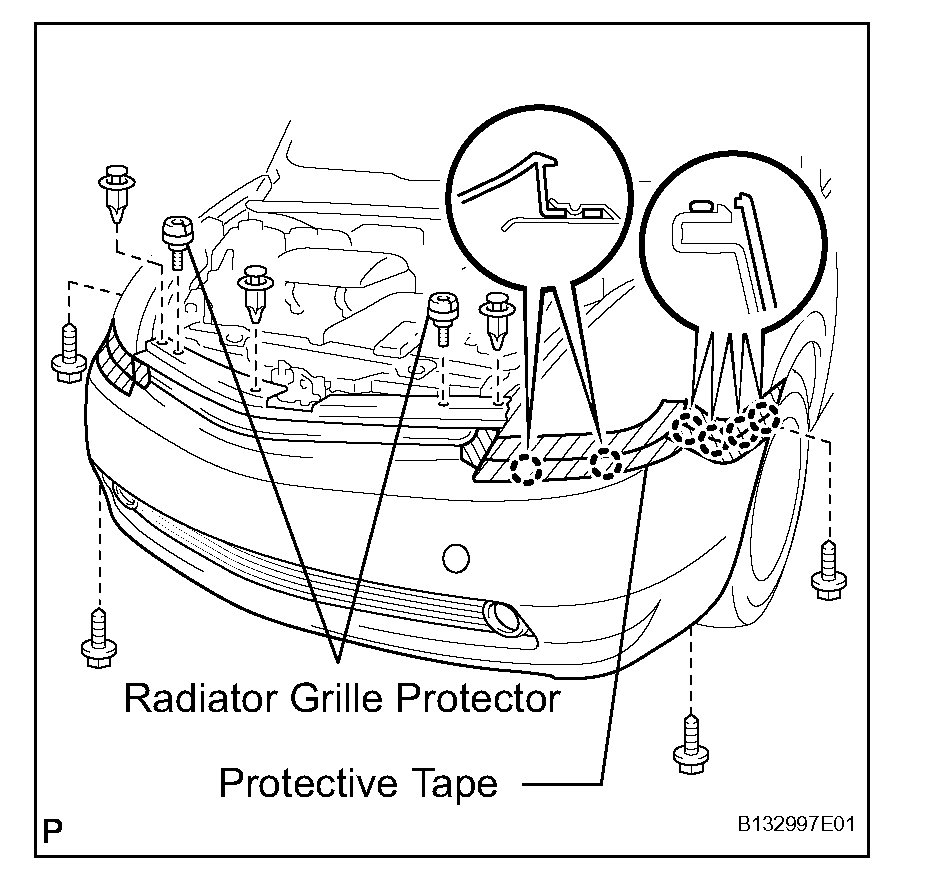 Radiator Grille Protector

Protective Tape

P

B132997E01