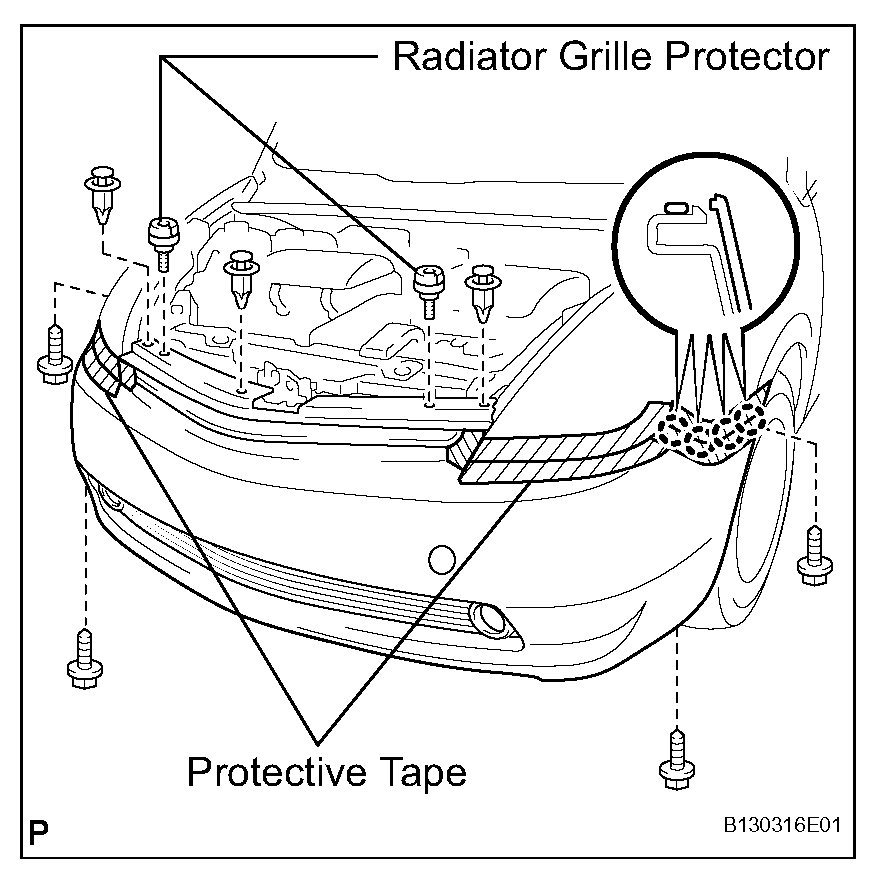 Radiator Grille Protector

Protective Tape

P

B130316E01