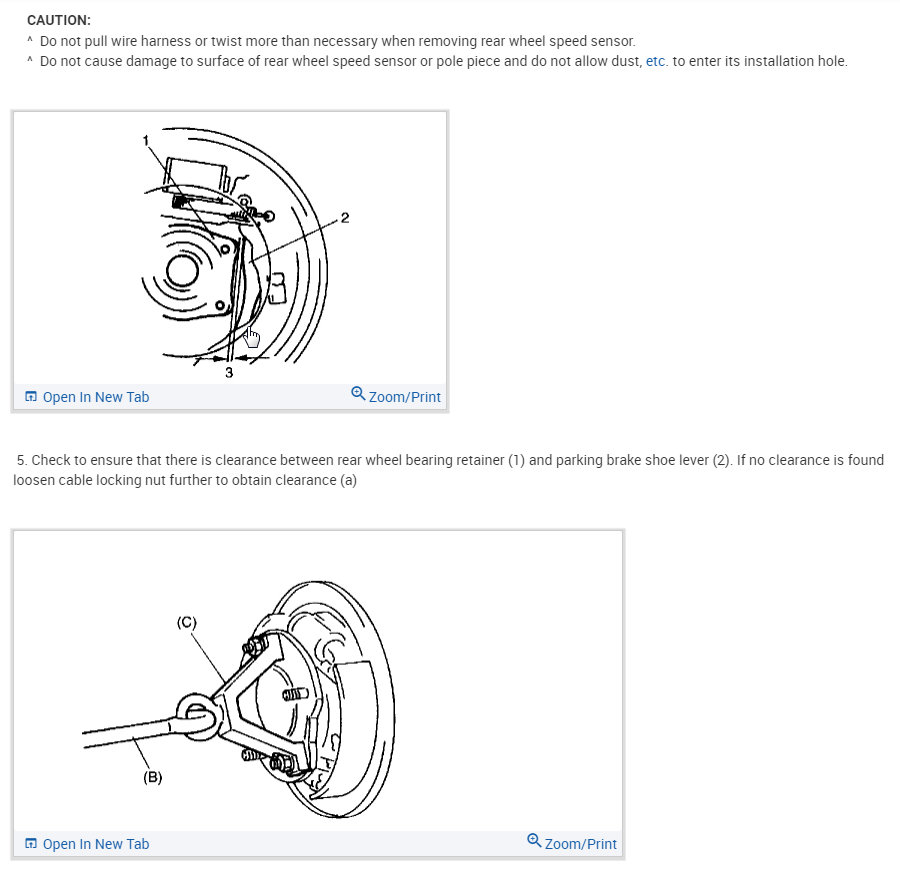 CAUTION:
^ Do not pull wire harness or twist more than necessary when removing rear wheel speed sensor.
^ Do not cause damage to surface of rear wheel speed sensor or pole piece and do not allow dust, etc. to enter its installation hole.

1
2
3

Open In New Tab
Zoom/Print

5. Check to ensure that there is clearance between rear wheel bearing retainer (1) and parking brake shoe lever (2). If no clearance is found loosen cable locking nut further to obtain clearance (a)

(C)
(B)

Open In New Tab
Zoom/Print