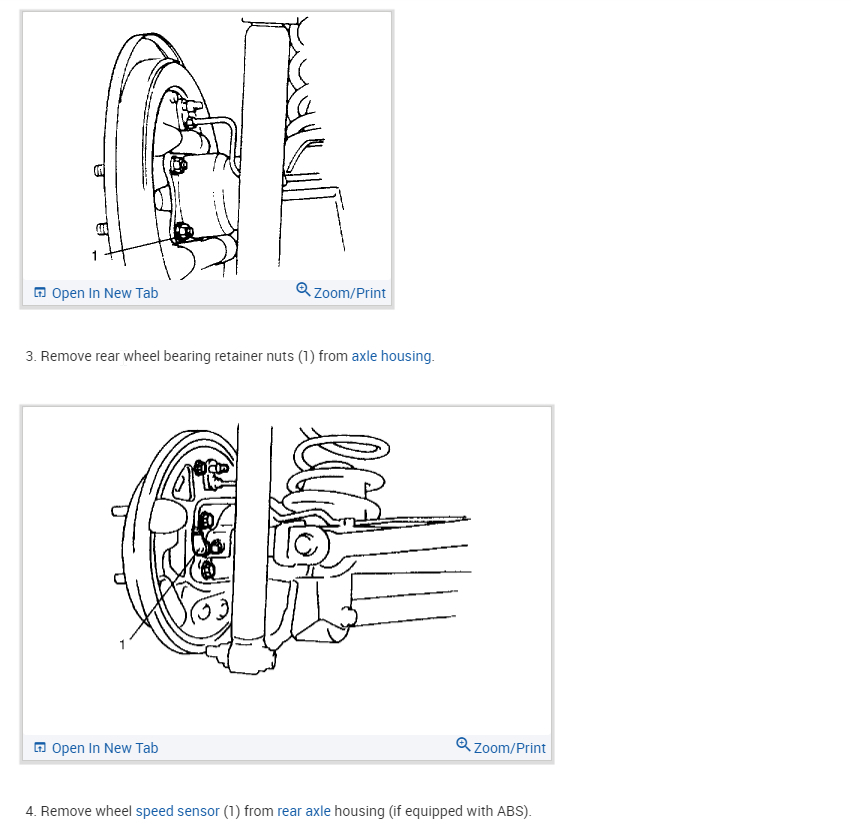 1

Open In New Tab

Zoom/Print

3. Remove rear wheel bearing retainer nuts (1) from axle housing.

1

Open In New Tab

Zoom/Print

4. Remove wheel speed sensor (1) from rear axle housing (if equipped with ABS).