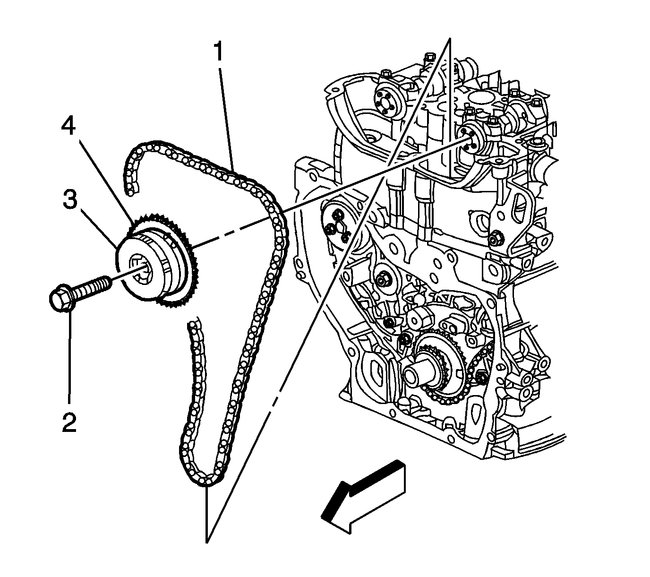 1
4
3
2