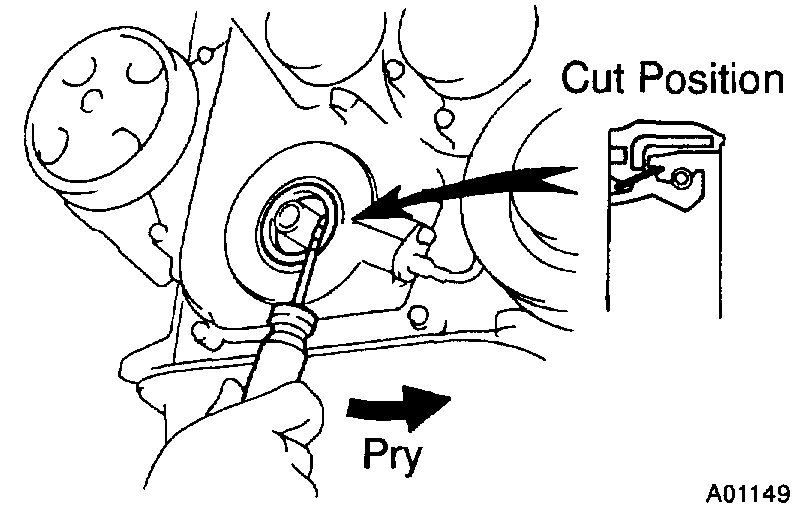 Cut Position

Pry

A01149