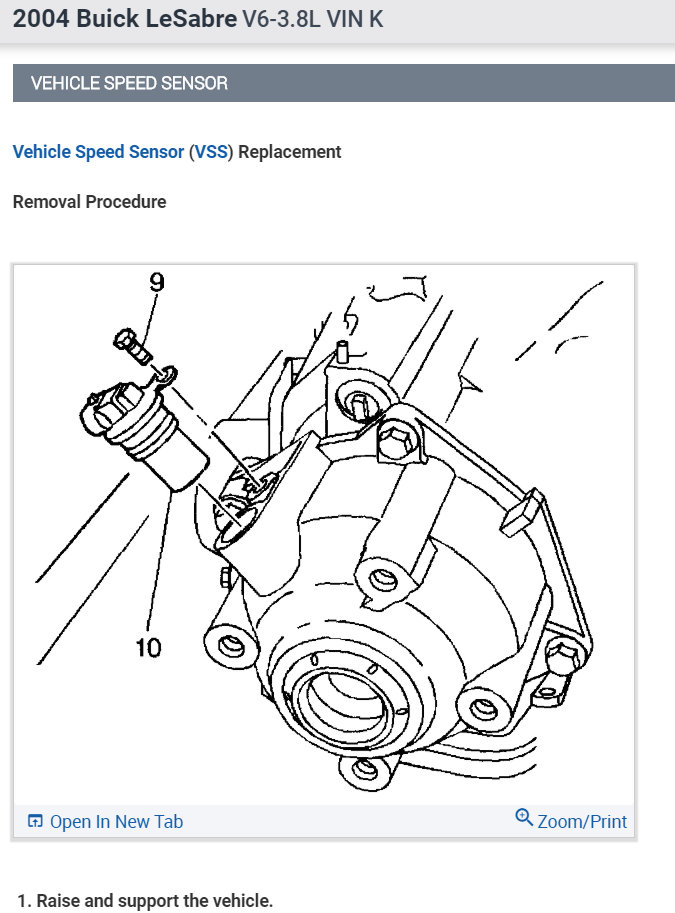 2004 Buick LeSabre V6-3.8L VIN K

VEHICLE SPEED SENSOR

Vehicle Speed Sensor (VSS) Replacement

Removal Procedure

9

10

Open In New Tab

Zoom/Print

1. Raise and support the vehicle.