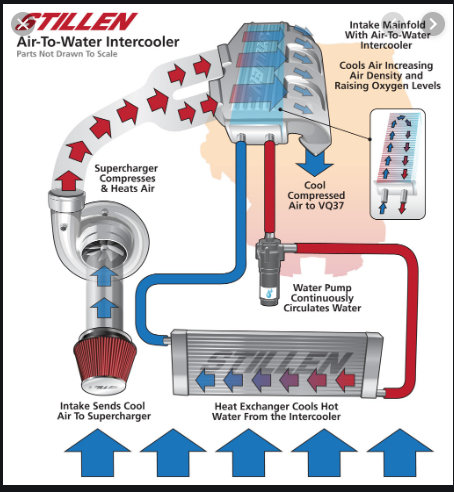 STILLEN
Air-To-Water Intercooler
Parts Not Drawn To Scale

Intake Mainfold With Air-To-Water Intercooler

Cools Air Increasing Air Density and Raising Oxygen Levels

Supercharger Compresses & Heats Air

Cool Compressed Air to VQ37

Water Pump Continuously Circulates Water

STILLEN

Intake Sends Cool Air To Supercharger

Heat Exchanger Cools Hot Water From the Intercooler