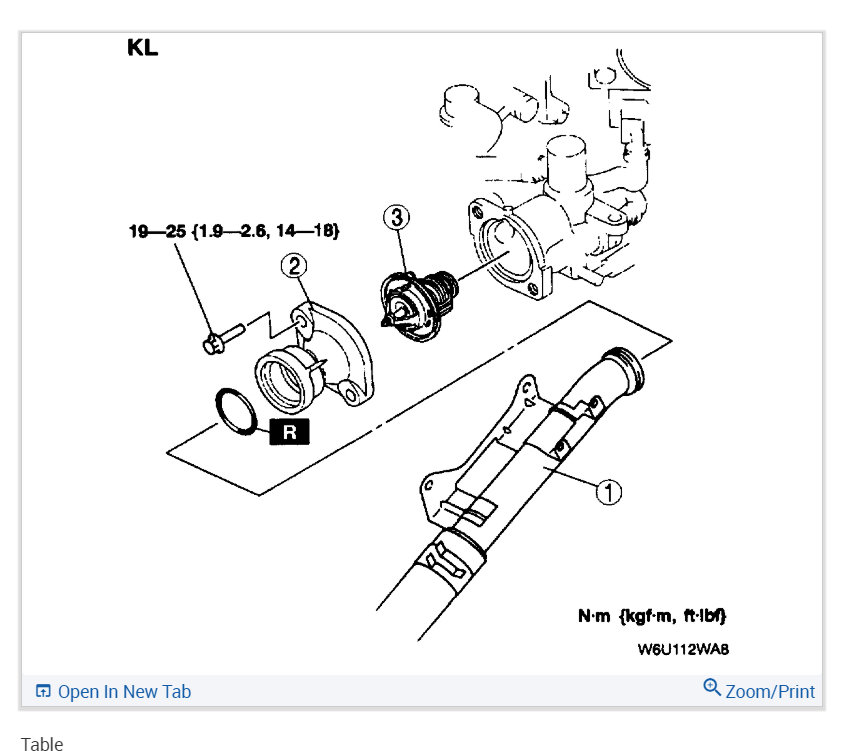 KL

19—25 {1.9—2.6, 14—18}

3

2

R

1

N·m {kgf·m, ft·lbf}

W6U112WA8

Open In New Tab

Zoom/Print

Table