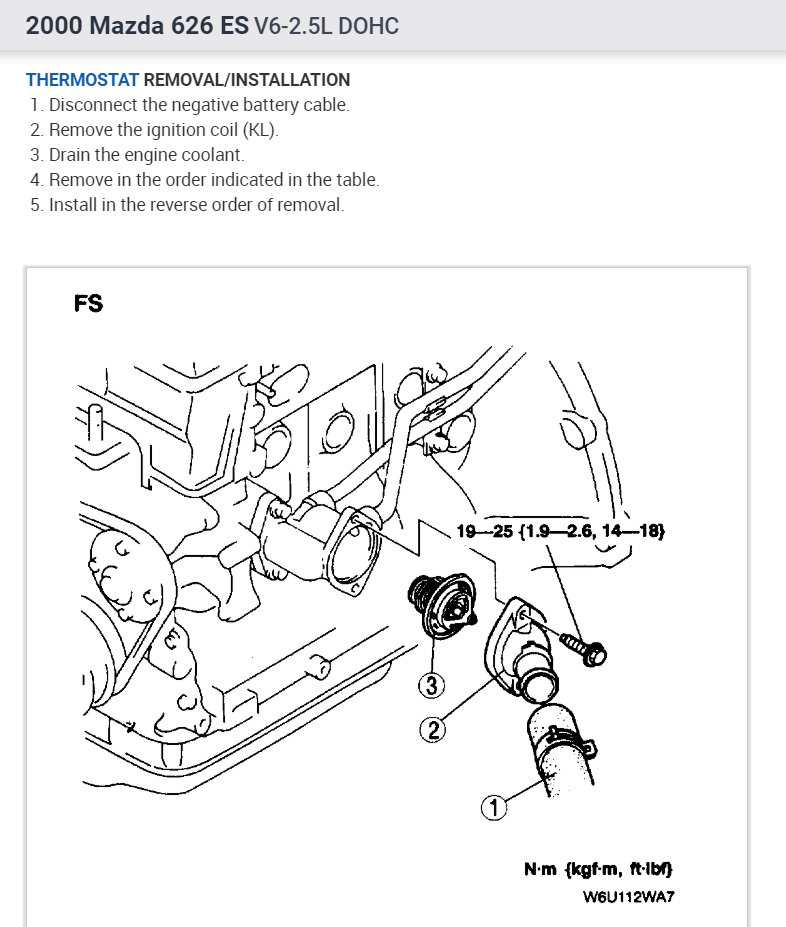 2000 Mazda 626 ES V6-2.5L DOHC

THERMOSTAT REMOVAL/INSTALLATION
1. Disconnect the negative battery cable.
2. Remove the ignition coil (KL).
3. Drain the engine coolant.
4. Remove in the order indicated in the table.
5. Install in the reverse order of removal.

FS

19—25 {1.9—2.6, 14—18}

3

2

1

N·m {kgf·m, ft·lbf}

W6U112WA7