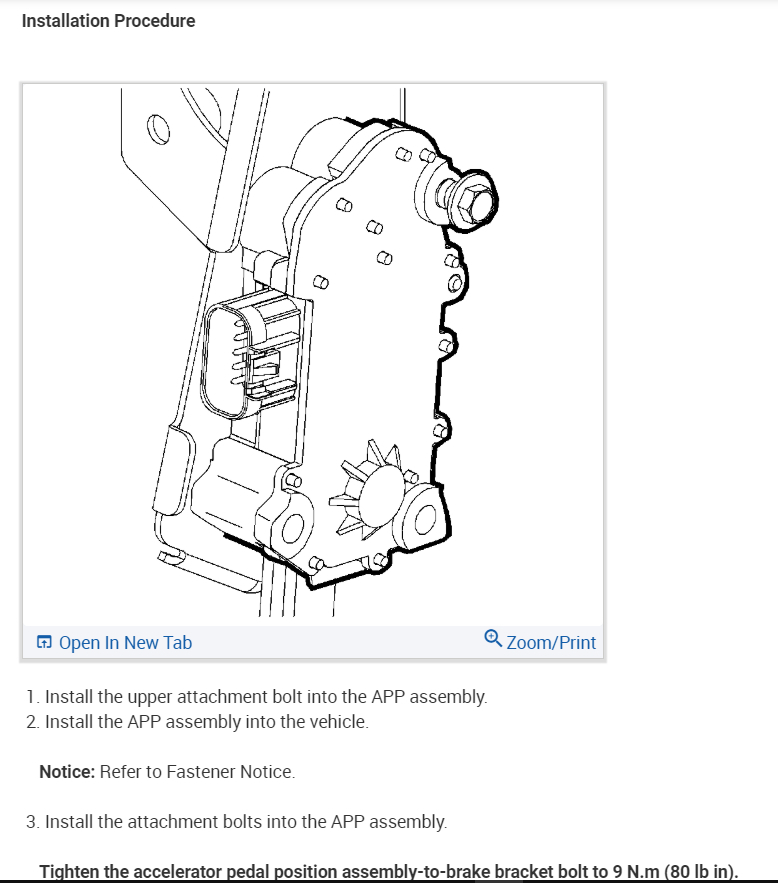 Installation Procedure

Open In New Tab

Zoom/Print

1. Install the upper attachment bolt into the APP assembly.
2. Install the APP assembly into the vehicle.

Notice: Refer to Fastener Notice.

3. Install the attachment bolts into the APP assembly.

Tighten the accelerator pedal position assembly-to-brake bracket bolt to 9 N.m (80 lb in).