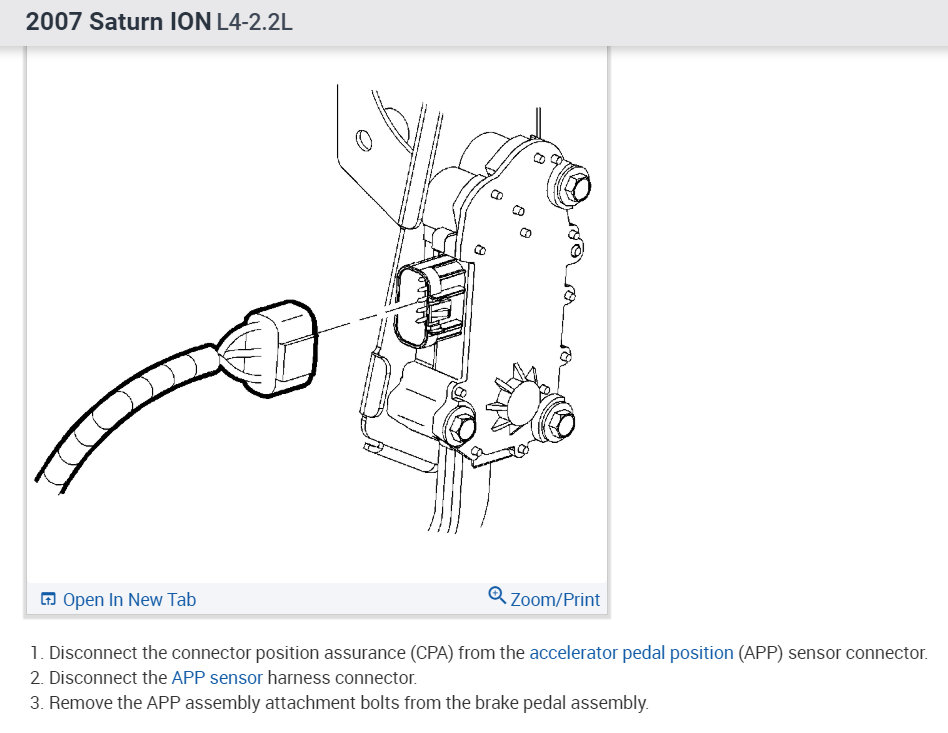 2007 Saturn ION L4-2.2L

Open In New Tab

Zoom/Print

1. Disconnect the connector position assurance (CPA) from the accelerator pedal position (APP) sensor connector.
2. Disconnect the APP sensor harness connector.
3. Remove the APP assembly attachment bolts from the brake pedal assembly.