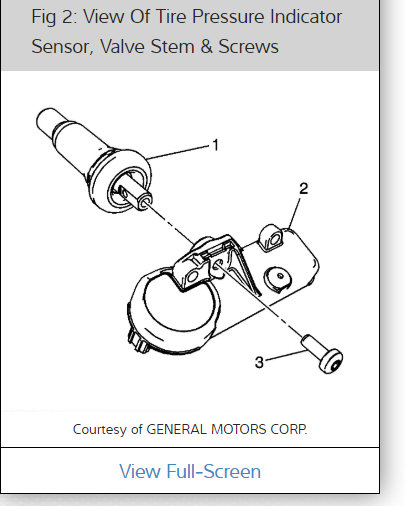 Fig 2: View Of Tire Pressure Indicator Sensor, Valve Stem & Screws

1

2

3

Courtesy of GENERAL MOTORS CORP.

View Full-Screen