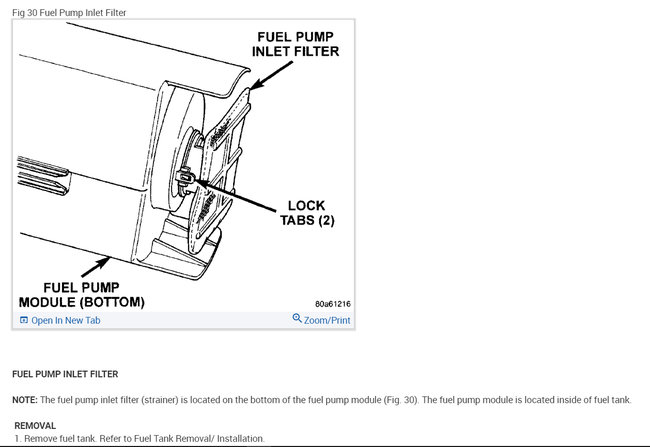 Fig 30 Fuel Pump Inlet Filter

FUEL PUMP INLET FILTER

LOCK TABS (2)

FUEL PUMP MODULE (BOTTOM)

80a61216

Open In New Tab

Zoom/Print

FUEL PUMP INLET FILTER

NOTE: The fuel pump inlet filter (strainer) is located on the bottom of the fuel pump module (Fig. 30). The fuel pump module is located inside of fuel tank.

REMOVAL

1. Remove fuel tank. Refer to Fuel Tank Removal/ Installation.