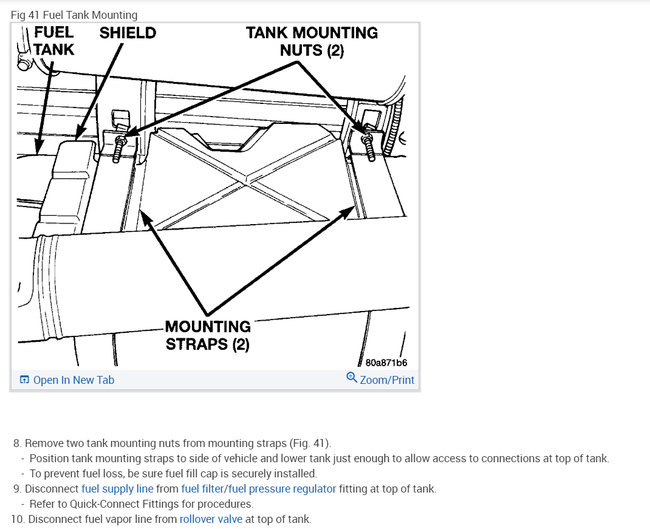 Fig 41 Fuel Tank Mounting

FUEL TANK

SHIELD

TANK MOUNTING NUTS (2)

MOUNTING STRAPS (2)

80a871b6

Open In New Tab

Zoom/Print

8. Remove two tank mounting nuts from mounting straps (Fig. 41).
- Position tank mounting straps to side of vehicle and lower tank just enough to allow access to connections at top of tank.
- To prevent fuel loss, be sure fuel fill cap is securely installed.
9. Disconnect fuel supply line from fuel filter/fuel pressure regulator fitting at top of tank.
- Refer to Quick-Connect Fittings for procedures.
10. Disconnect fuel vapor line from rollover valve at top of tank.