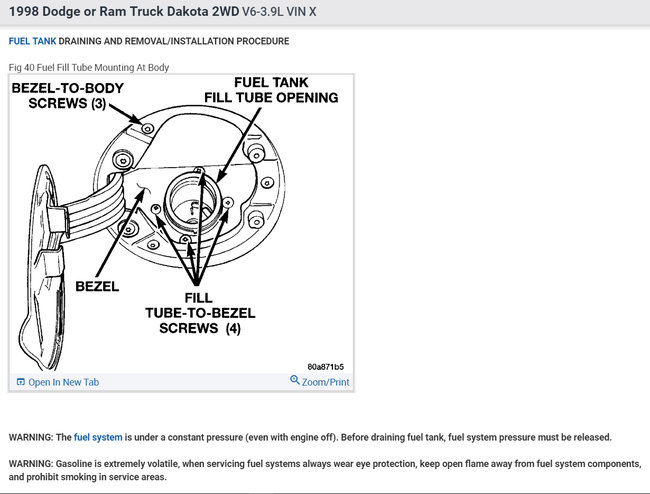 1998 Dodge or Ram Truck Dakota 2WD V6-3.9L VIN X

FUEL TANK DRAINING AND REMOVAL/INSTALLATION PROCEDURE

Fig 40 Fuel Fill Tube Mounting At Body

BEZEL-TO-BODY SCREWS (3)

FUEL TANK FILL TUBE OPENING

BEZEL

FILL TUBE-TO-BEZEL SCREWS (4)

80a871b5

Open In New Tab

Zoom/Print

WARNING: The fuel system is under a constant pressure (even with engine off). Before draining fuel tank, fuel system pressure must be released.

WARNING: Gasoline is extremely volatile, when servicing fuel systems always wear eye protection, keep open flame away from fuel system components, and prohibit smoking in service areas.