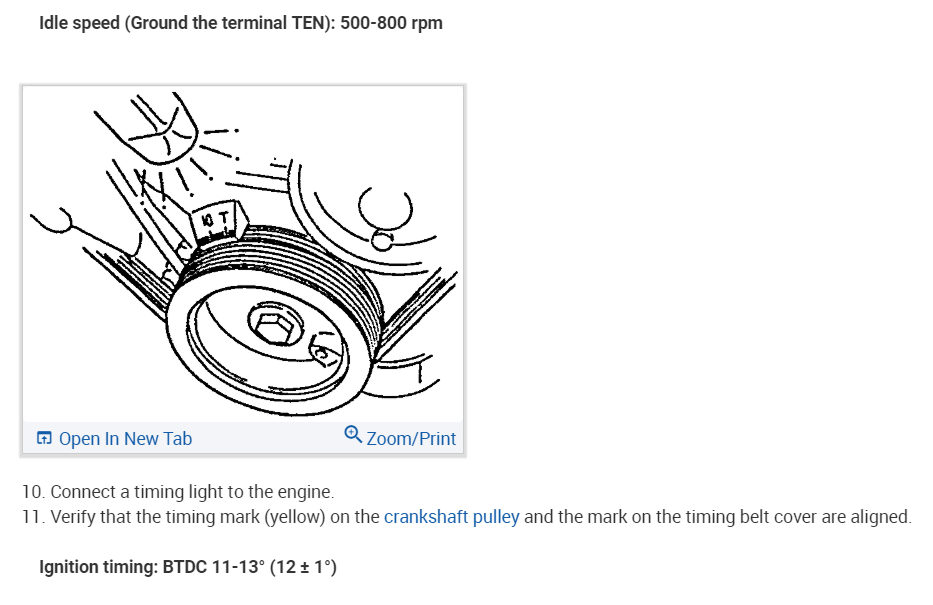 Idle speed (Ground the terminal TEN): 500-800 rpm

10 T

Open In New Tab

Zoom/Print

10. Connect a timing light to the engine.
11. Verify that the timing mark (yellow) on the crankshaft pulley and the mark on the timing belt cover are aligned.

Ignition timing: BTDC 11-13° (12 ± 1°)