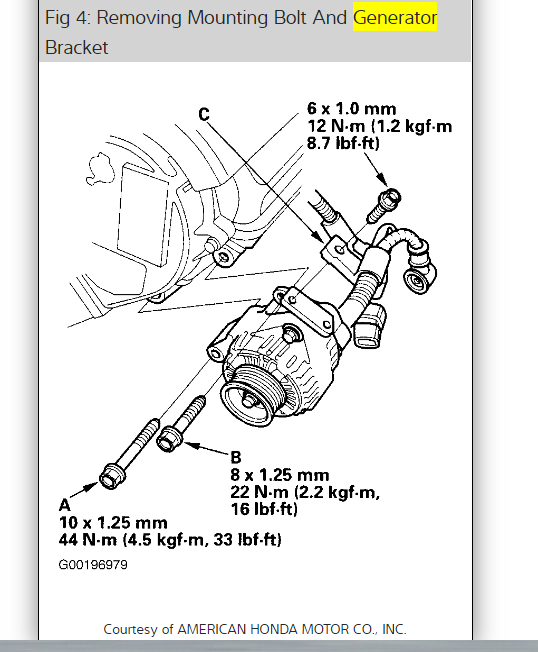 Fig 4: Removing Mounting Bolt And Generator Bracket

C

6 x 1.0 mm
12 N·m (1.2 kgf·m
8.7 lbf·ft)

B
8 x 1.25 mm
22 N·m (2.2 kgf·m,
16 lbf·ft)

A
10 x 1.25 mm
44 N·m (4.5 kgf·m, 33 lbf·ft)

G00196979

Courtesy of AMERICAN HONDA MOTOR CO., INC.