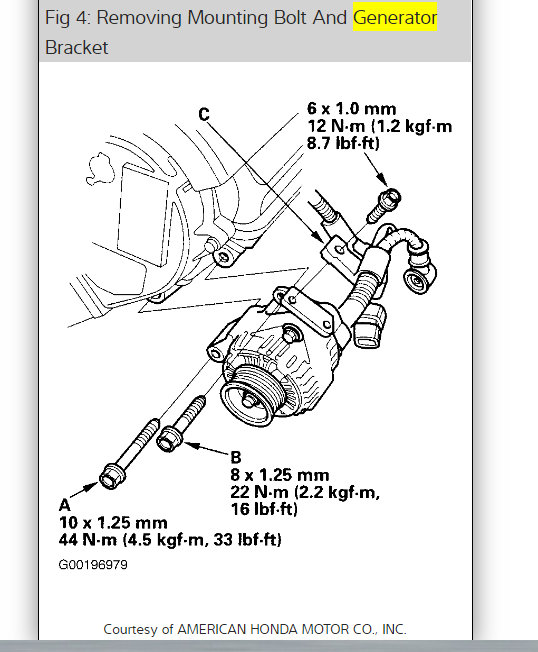 Fig 4: Removing Mounting Bolt And Generator Bracket

C

6 x 1.0 mm
12 N·m (1.2 kgf·m
8.7 lbf·ft)

B
8 x 1.25 mm
22 N·m (2.2 kgf·m,
16 lbf·ft)

A
10 x 1.25 mm
44 N·m (4.5 kgf·m, 33 lbf·ft)

G00196979

Courtesy of AMERICAN HONDA MOTOR CO., INC.