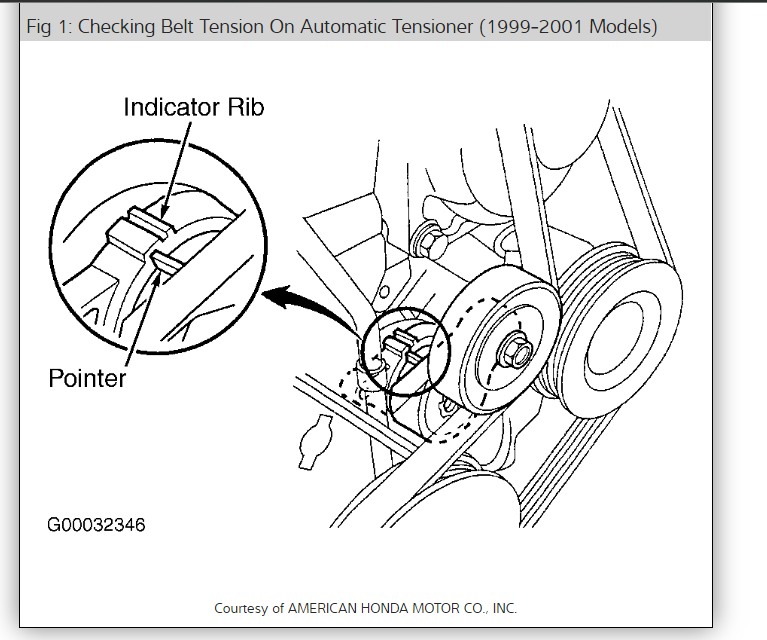 Fig 1: Checking Belt Tension On Automatic Tensioner (1999-2001 Models)

Indicator Rib

Pointer

G00032346

Courtesy of AMERICAN HONDA MOTOR CO., INC.