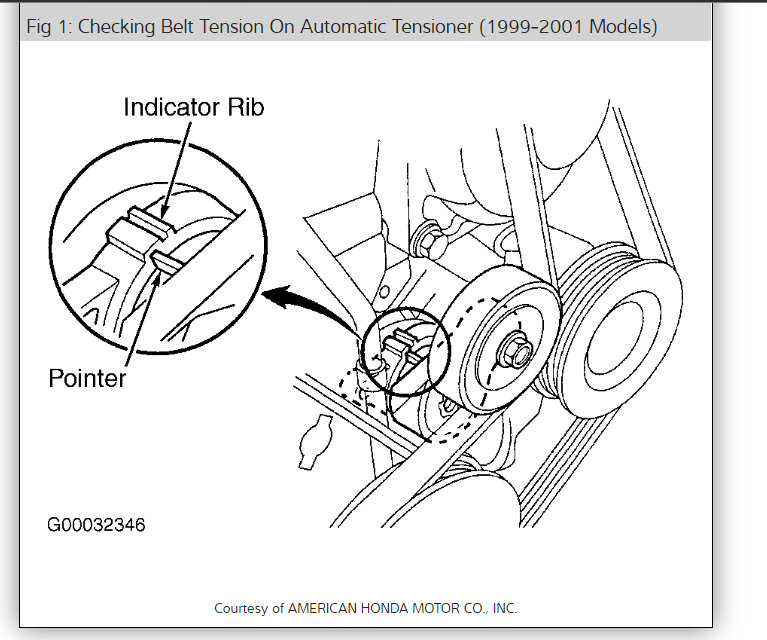 Fig 1: Checking Belt Tension On Automatic Tensioner (1999-2001 Models)

Indicator Rib

Pointer

G00032346

Courtesy of AMERICAN HONDA MOTOR CO., INC.