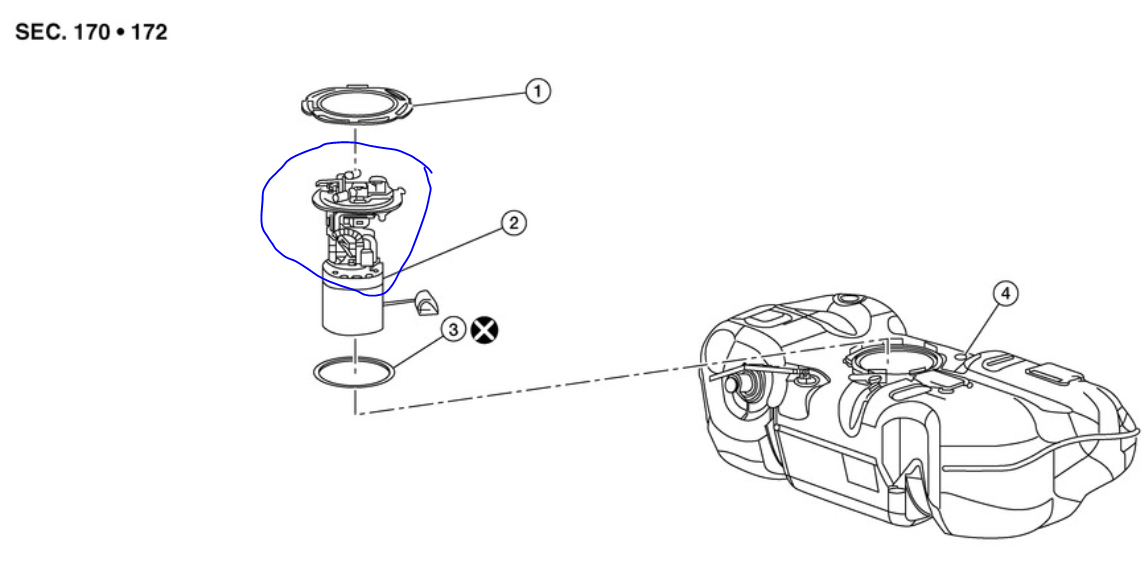 SEC. 170 • 172

1

2

3

4