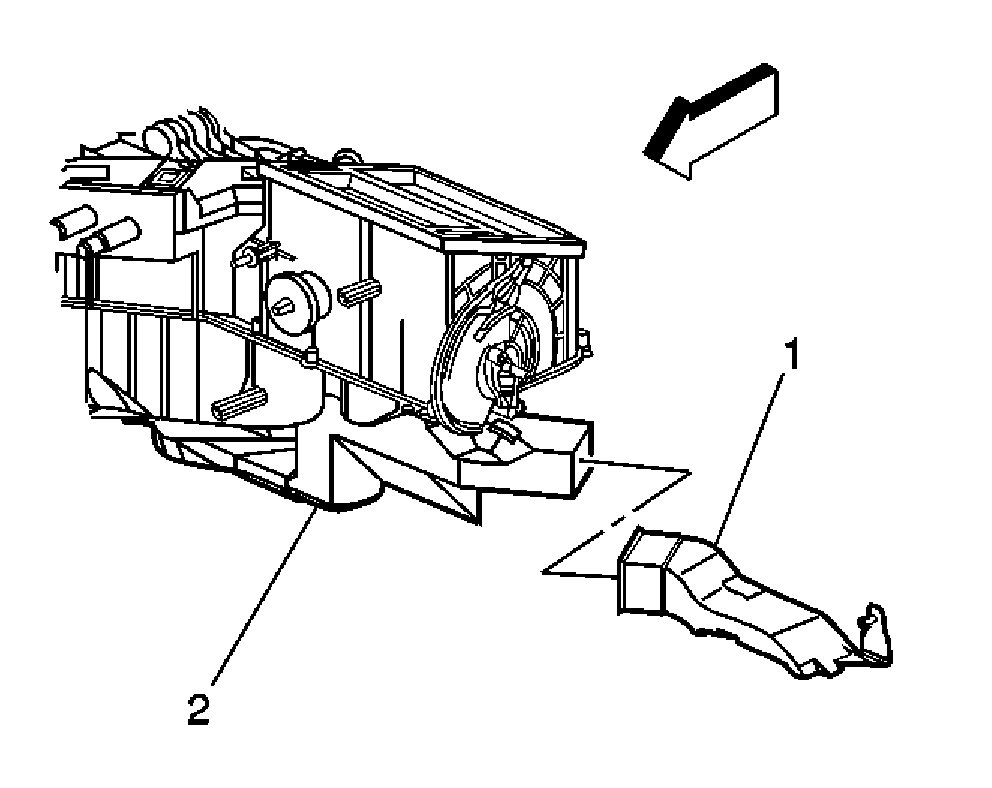 1

2