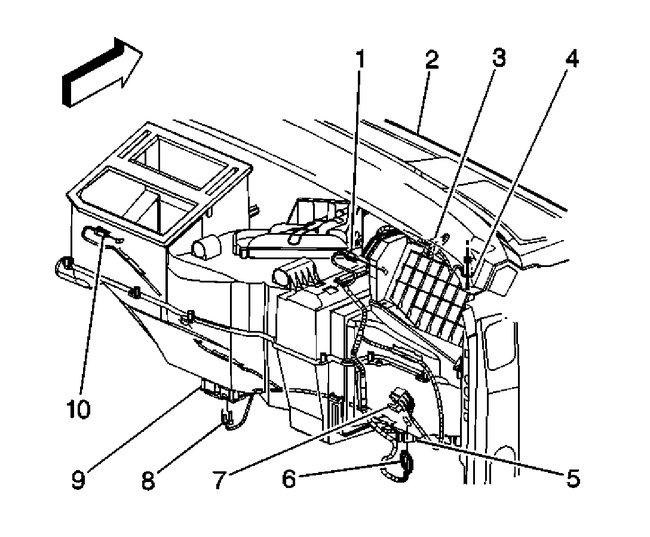 1
2
3
4
10
9
8
7
6
5