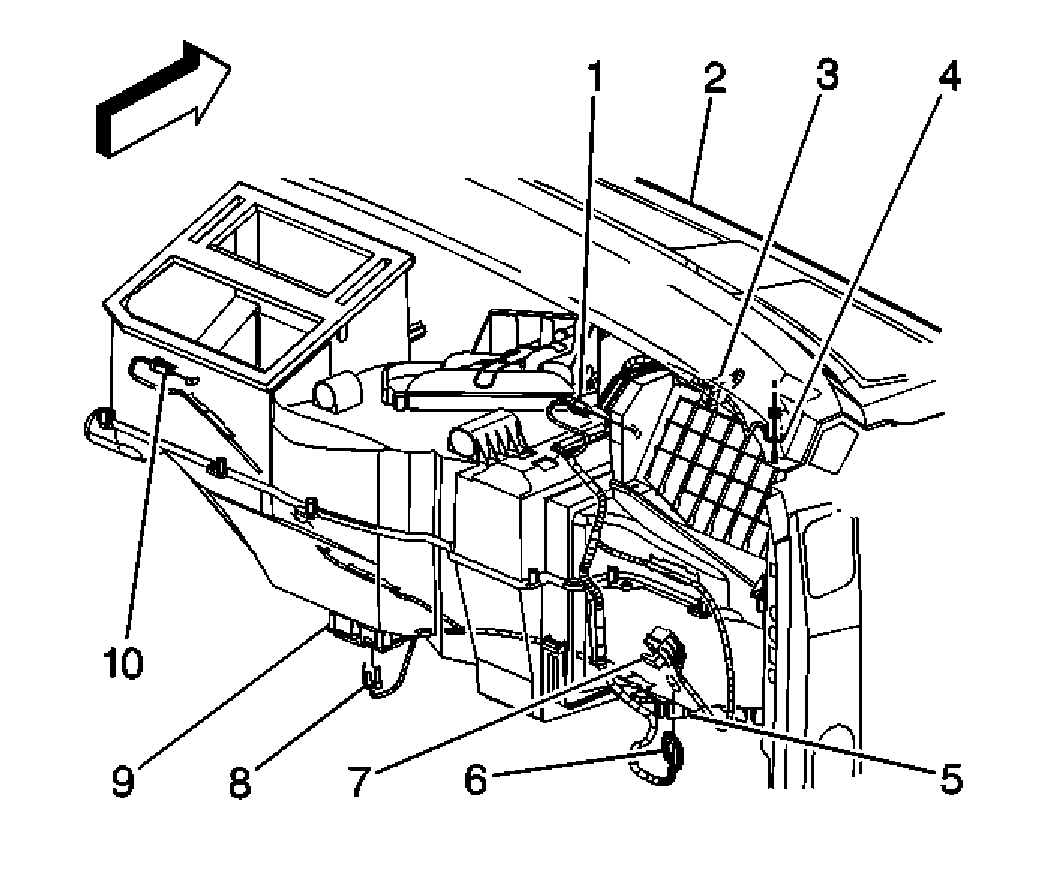 1
2
3
4
10
9
8
7
6
5