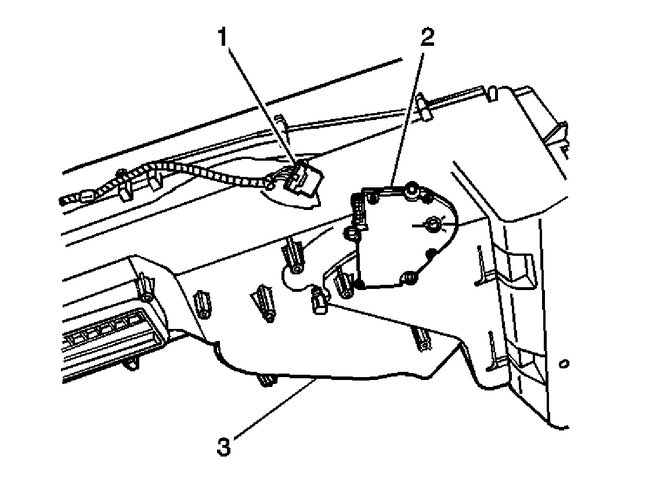 1
2
3