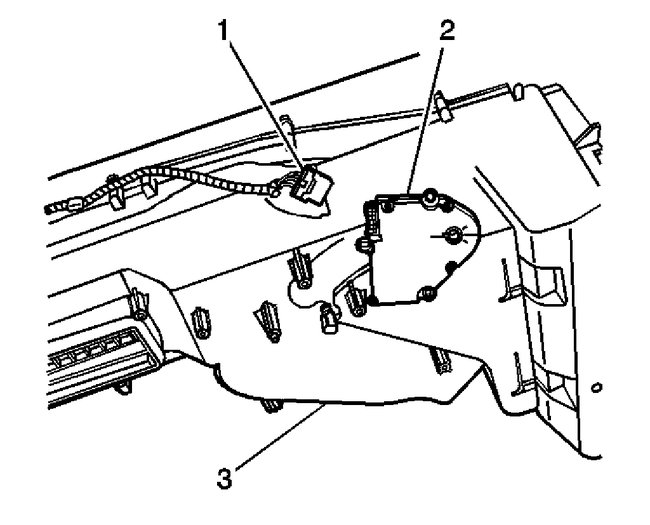 1
2
3