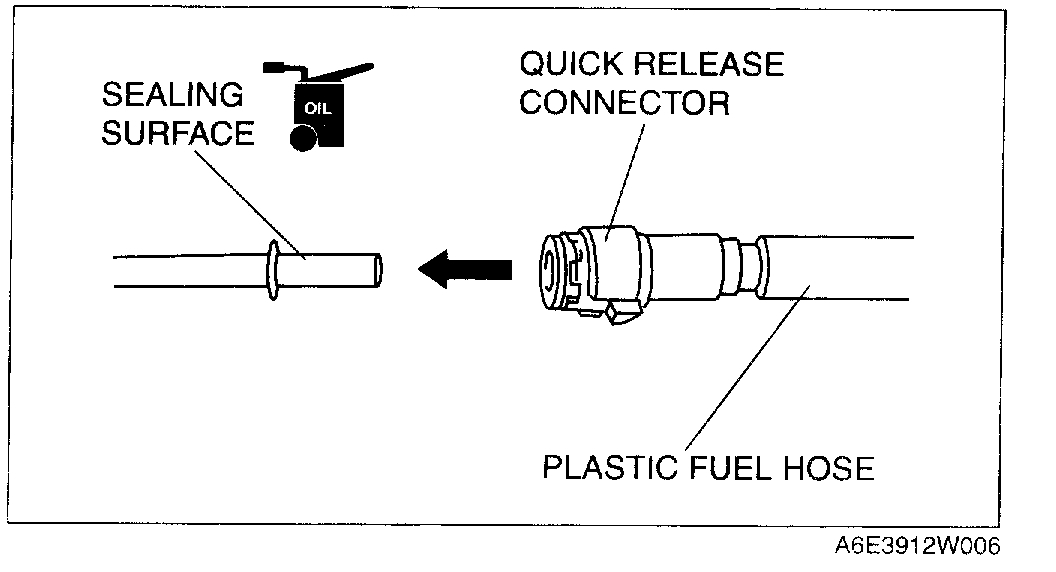 SEALING SURFACE

OIL

QUICK RELEASE CONNECTOR

PLASTIC FUEL HOSE

A6E3912W006