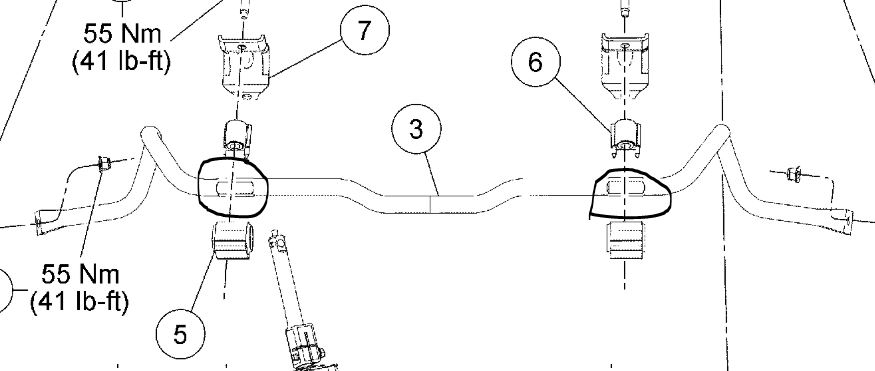 55 Nm
(41 lb-ft)

7

6

3

55 Nm
(41 lb-ft)

5