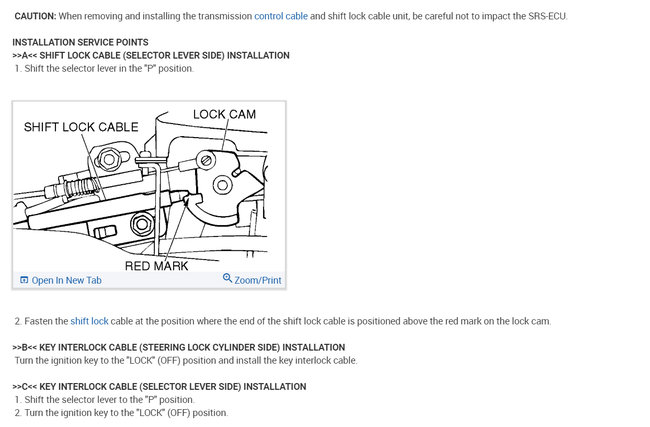 CAUTION: When removing and installing the transmission control cable and shift lock cable unit, be careful not to impact the SRS-ECU.

INSTALLATION SERVICE POINTS
>>A<< SHIFT LOCK CABLE (SELECTOR LEVER SIDE) INSTALLATION
1. Shift the selector lever in the "P" position.

SHIFT LOCK CABLE
LOCK CAM
RED MARK
Open In New Tab
Zoom/Print

2. Fasten the shift lock cable at the position where the end of the shift lock cable is positioned above the red mark on the lock cam.

>>B<< KEY INTERLOCK CABLE (STEERING LOCK CYLINDER SIDE) INSTALLATION
Turn the ignition key to the "LOCK" (OFF) position and install the key interlock cable.

>>C<< KEY INTERLOCK CABLE (SELECTOR LEVER SIDE) INSTALLATION
1. Shift the selector lever to the "P" position.
2. Turn the ignition key to the "LOCK" (OFF) position.