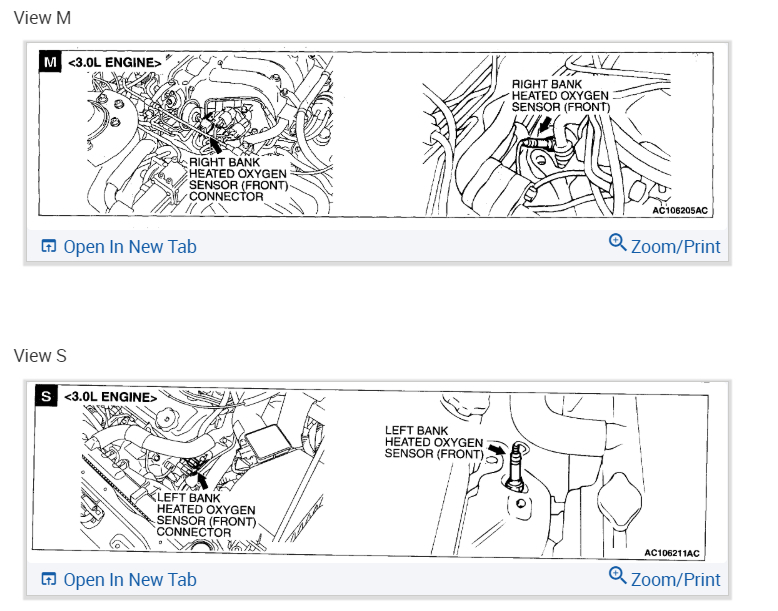 View M

M <3.0L ENGINE>

RIGHT BANK HEATED OXYGEN SENSOR (FRONT) CONNECTOR

RIGHT BANK HEATED OXYGEN SENSOR (FRONT)

AC106205AC

Open In New Tab

Zoom/Print

View S

S <3.0L ENGINE>

LEFT BANK HEATED OXYGEN SENSOR (FRONT) CONNECTOR

LEFT BANK HEATED OXYGEN SENSOR (FRONT)

AC106211AC

Open In New Tab

Zoom/Print