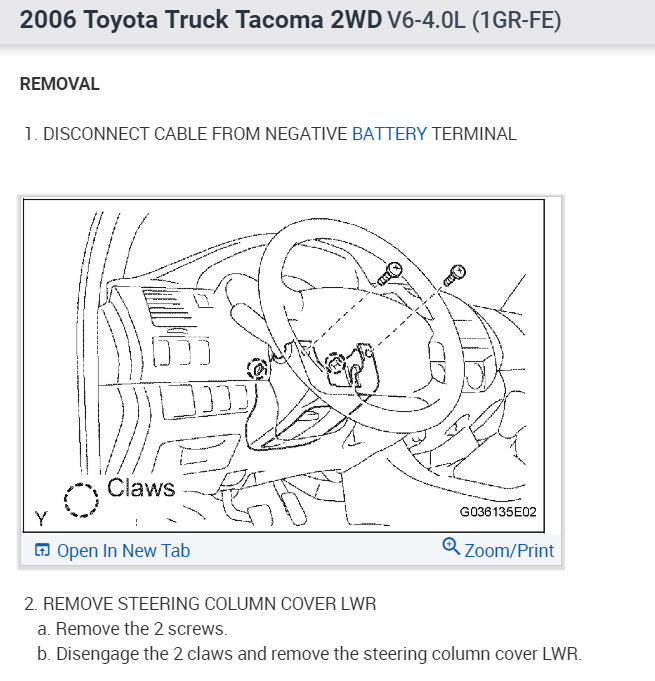 2006 Toyota Truck Tacoma 2WD V6-4.0L (1GR-FE)

REMOVAL

1. DISCONNECT CABLE FROM NEGATIVE BATTERY TERMINAL

Claws

Y

G036135E02

Open In New Tab

Zoom/Print

2. REMOVE STEERING COLUMN COVER LWR

a. Remove the 2 screws.

b. Disengage the 2 claws and remove the steering column cover LWR.