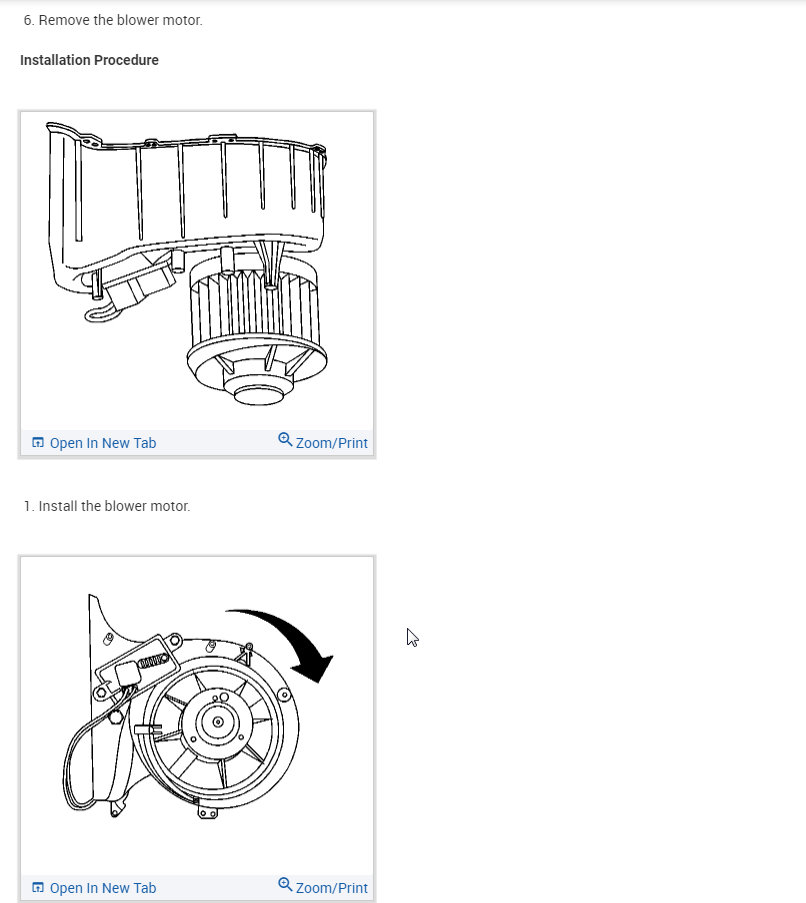 6. Remove the blower motor.

Installation Procedure

Open In New Tab Zoom/Print

1. Install the blower motor.

Open In New Tab Zoom/Print