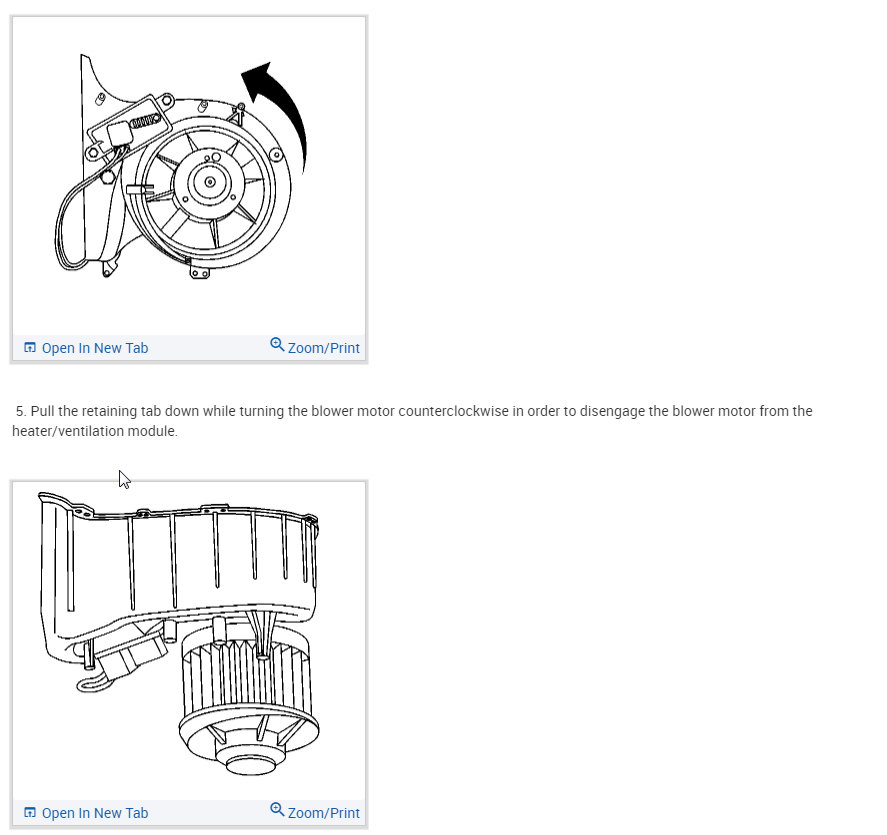 Open In New Tab
Zoom/Print

5. Pull the retaining tab down while turning the blower motor counterclockwise in order to disengage the blower motor from the heater/ventilation module.

Open In New Tab
Zoom/Print