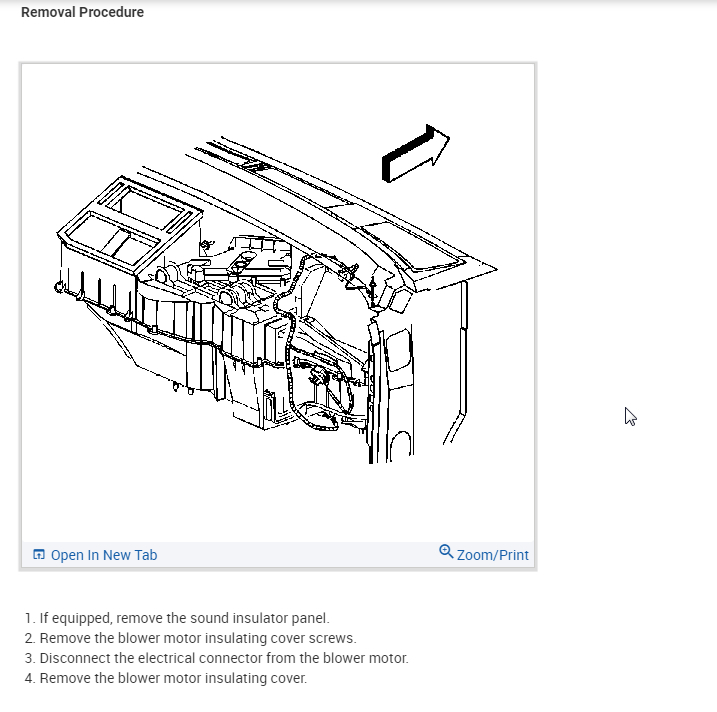 Removal Procedure

Open In New Tab

Zoom/Print

1. If equipped, remove the sound insulator panel.
2. Remove the blower motor insulating cover screws.
3. Disconnect the electrical connector from the blower motor.
4. Remove the blower motor insulating cover.