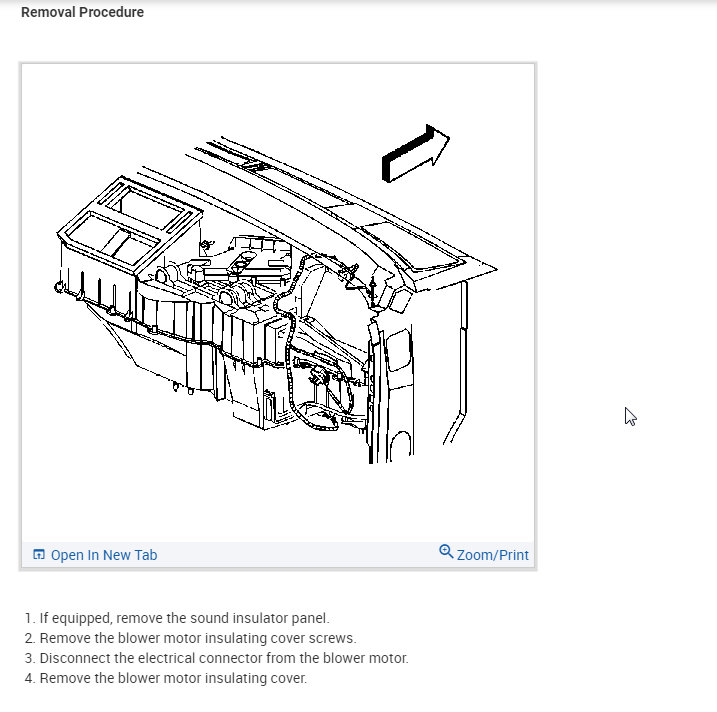 Removal Procedure

Open In New Tab

Zoom/Print

1. If equipped, remove the sound insulator panel.
2. Remove the blower motor insulating cover screws.
3. Disconnect the electrical connector from the blower motor.
4. Remove the blower motor insulating cover.