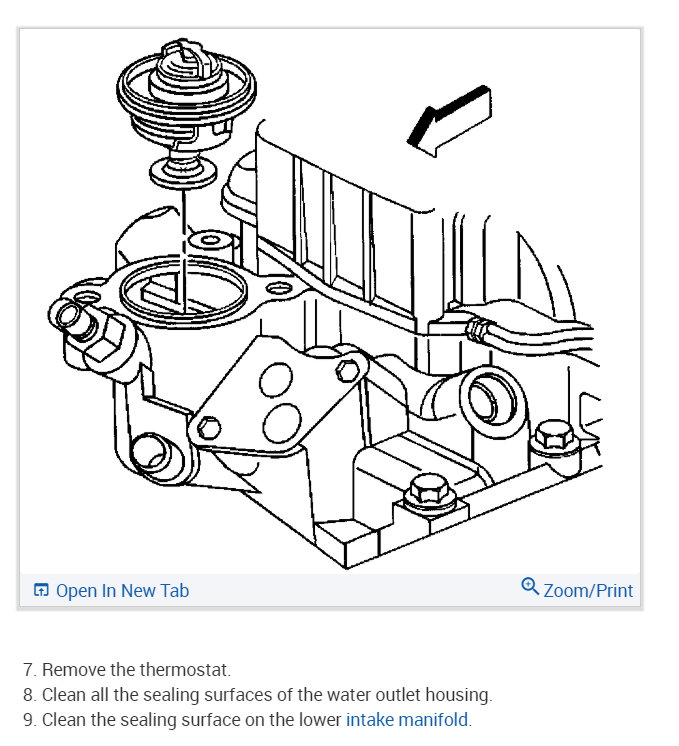 Open In New Tab Zoom/Print

7. Remove the thermostat.
8. Clean all the sealing surfaces of the water outlet housing.
9. Clean the sealing surface on the lower intake manifold.