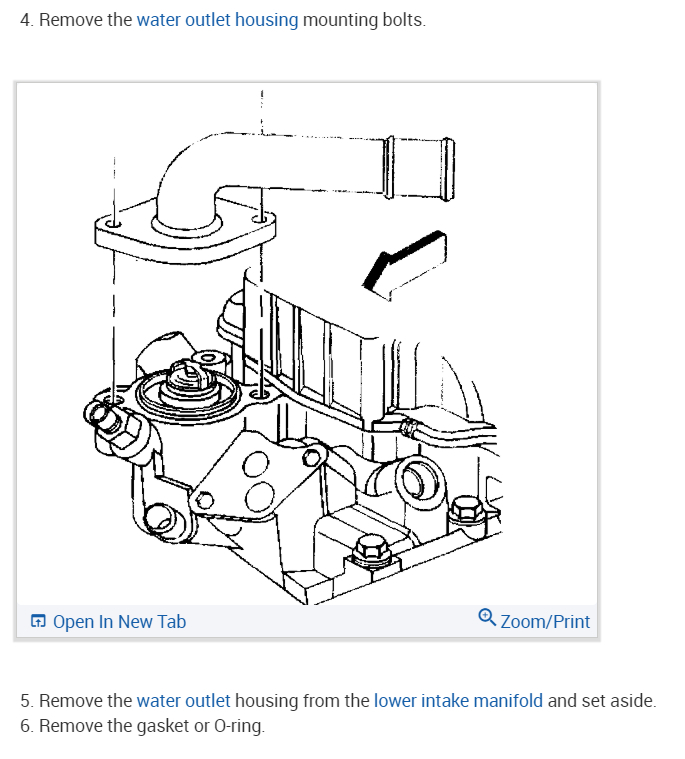 4. Remove the water outlet housing mounting bolts.

Open In New Tab

Zoom/Print

5. Remove the water outlet housing from the lower intake manifold and set aside.
6. Remove the gasket or O-ring.