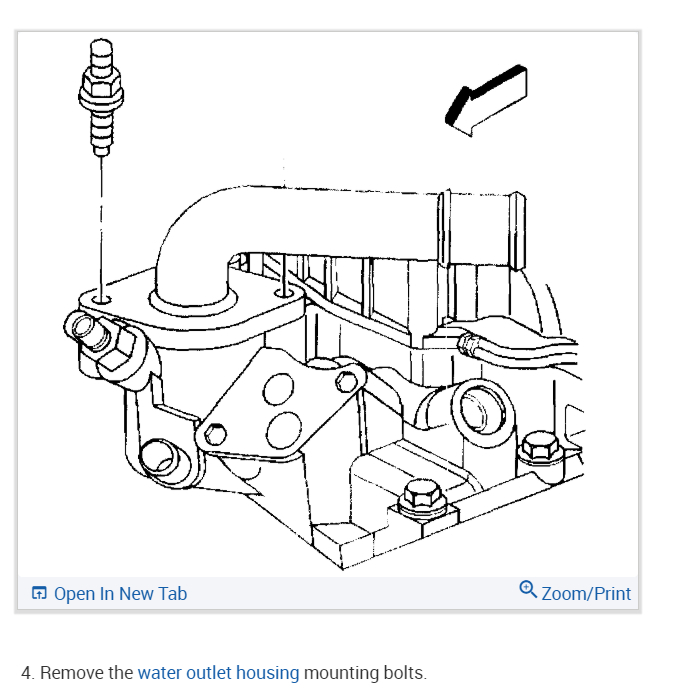 Open In New Tab

Zoom/Print

4. Remove the water outlet housing mounting bolts.